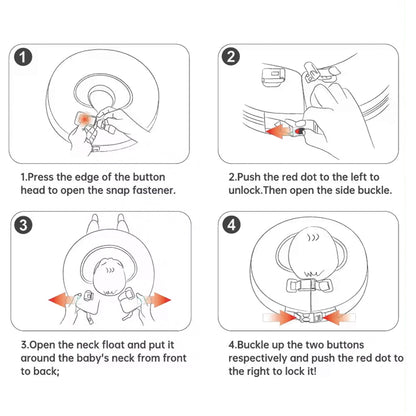 1

1.Press the edge of the button head to open the snap fastener.

2

2.Push the red dot to the left to unlock.Then open the side buckle.

3

3.Open the neck float and put it around the baby's neck from front to back;

4

4.Buckle up the two buttons respectively and push the red dot to the right to lock it!