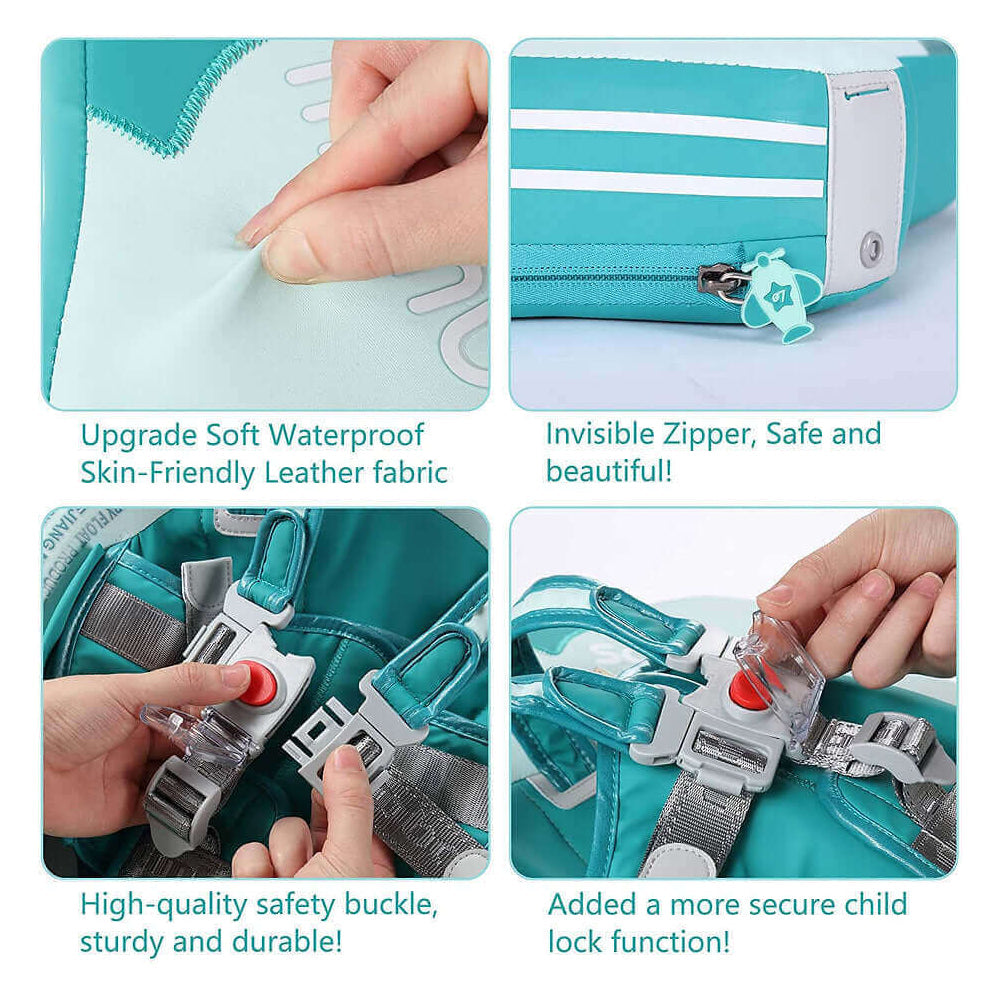 Upgrade Soft Waterproof Skin-Friendly Leather fabric

Invisible Zipper, Safe and beautiful!

High-quality safety buckle, sturdy and durable!

Added a more secure child lock function!